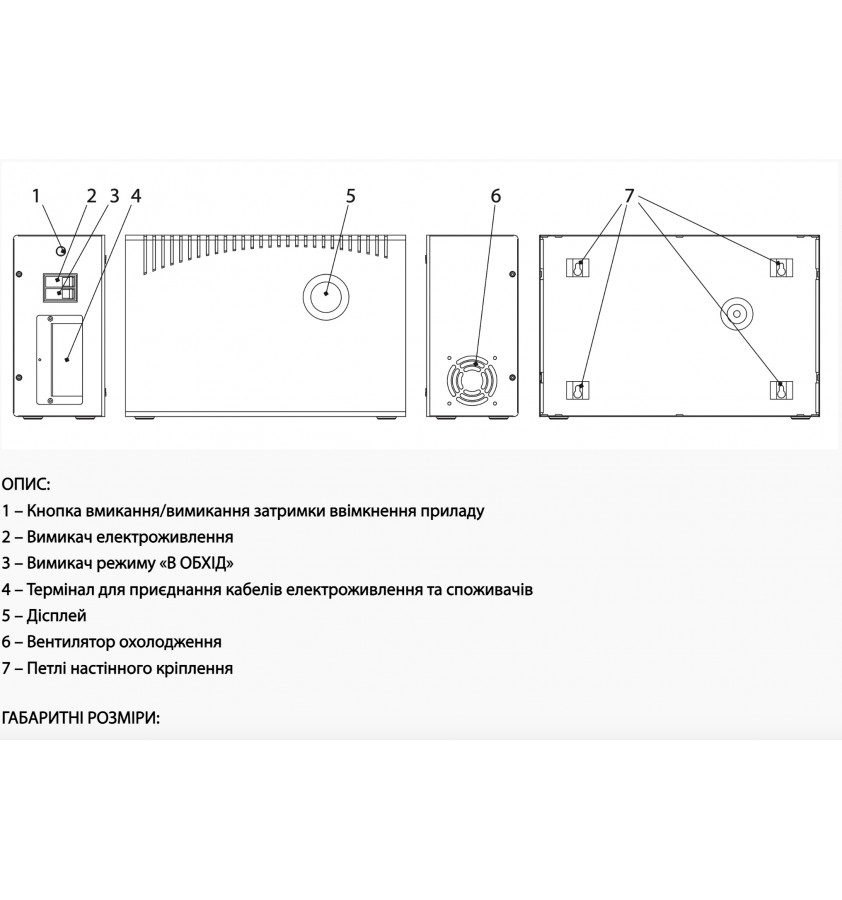 1 2 3 4 5 6 7

ОПИС:
1 – Кнопка вмикання/вимикання затримки ввімкнення приладу
2 – Вимикач електроживлення
3 – Вимикач режиму «В ОБХІД»
4 – Термінал для приєднання кабелів електроживлення та споживачів
5 – Дісплей
6 – Вентилятор охолодження
7 – Петлі настінного кріплення

ГАБАРИТНІ РОЗМІРИ: